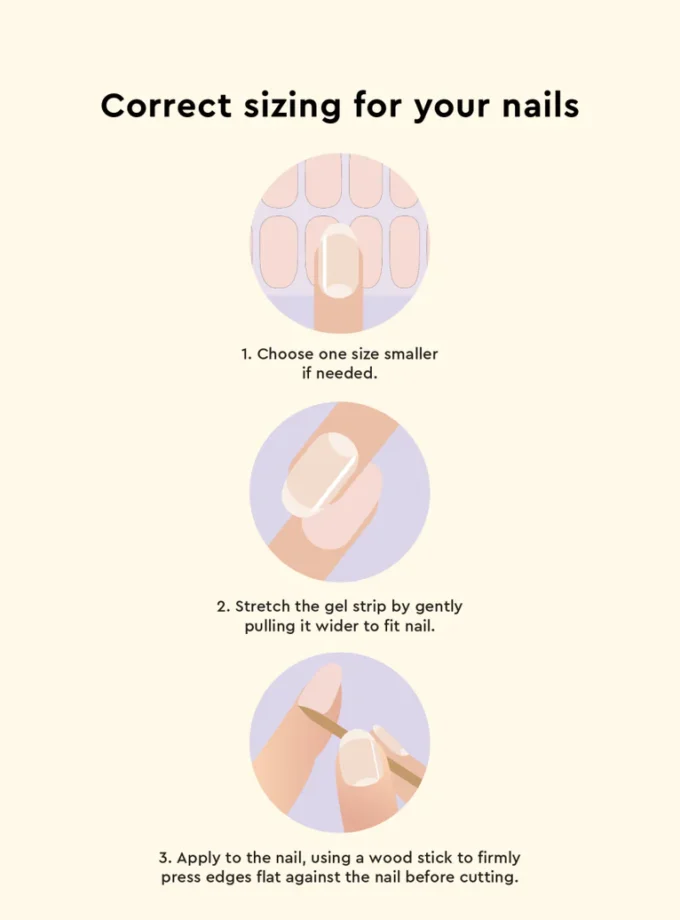 Correct sizing for your nails

1. Choose one size smaller if needed.

2. Stretch the gel strip by gently pulling it wider to fit nail.

3. Apply to the nail, using a wood stick to firmly press edges flat against the nail before cutting.